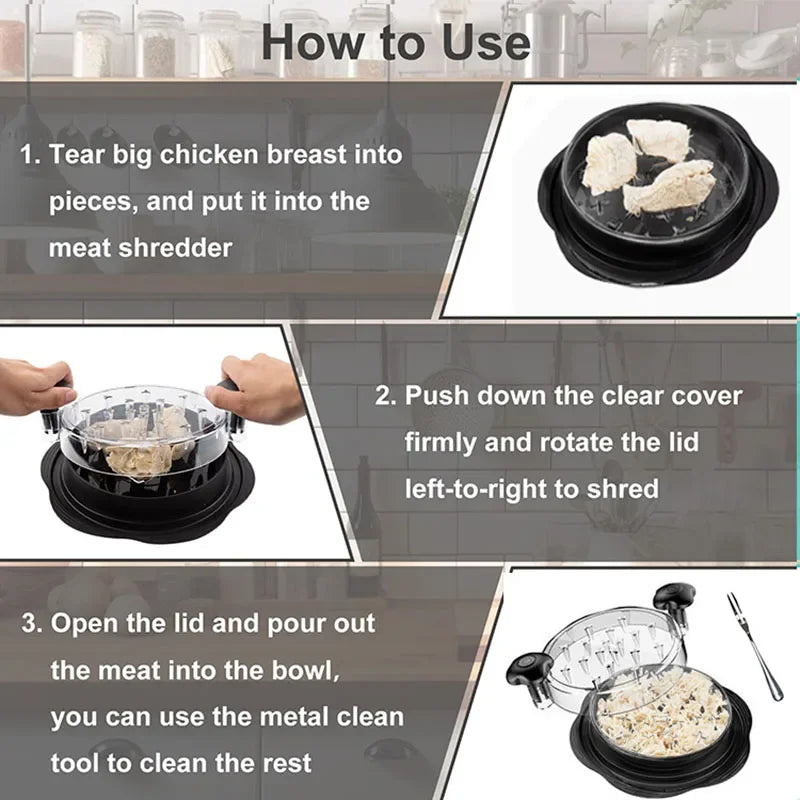 How to Use

1. Tear big chicken breast into pieces, and put it into the meat shredder

2. Push down the clear cover firmly and rotate the lid left-to-right to shred

3. Open the lid and pour out the meat into the bowl, you can use the metal clean tool to clean the rest